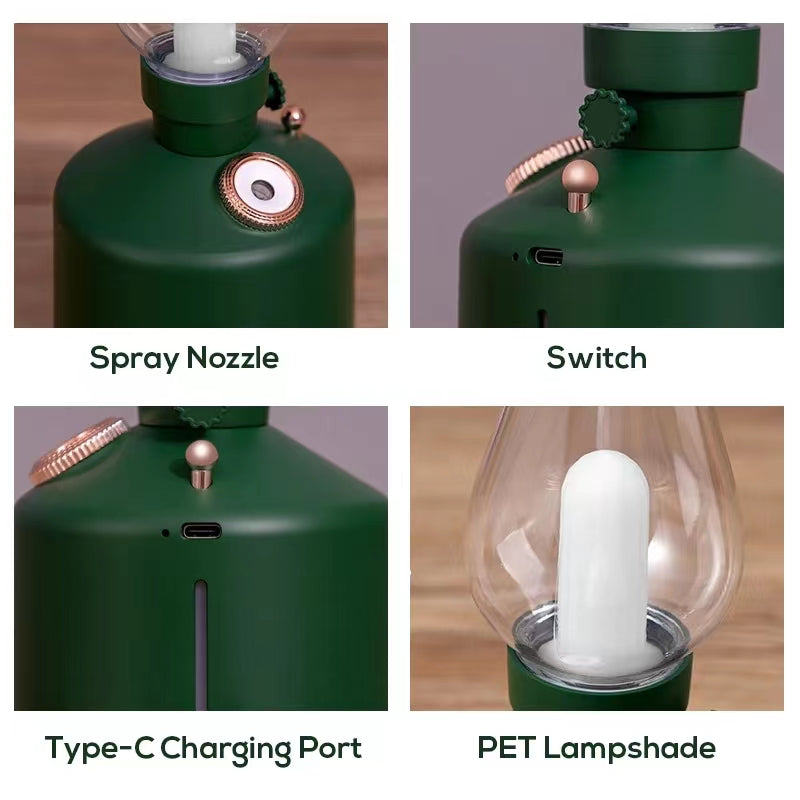 Spray Nozzle

Switch

Type-C Charging Port

PET Lampshade